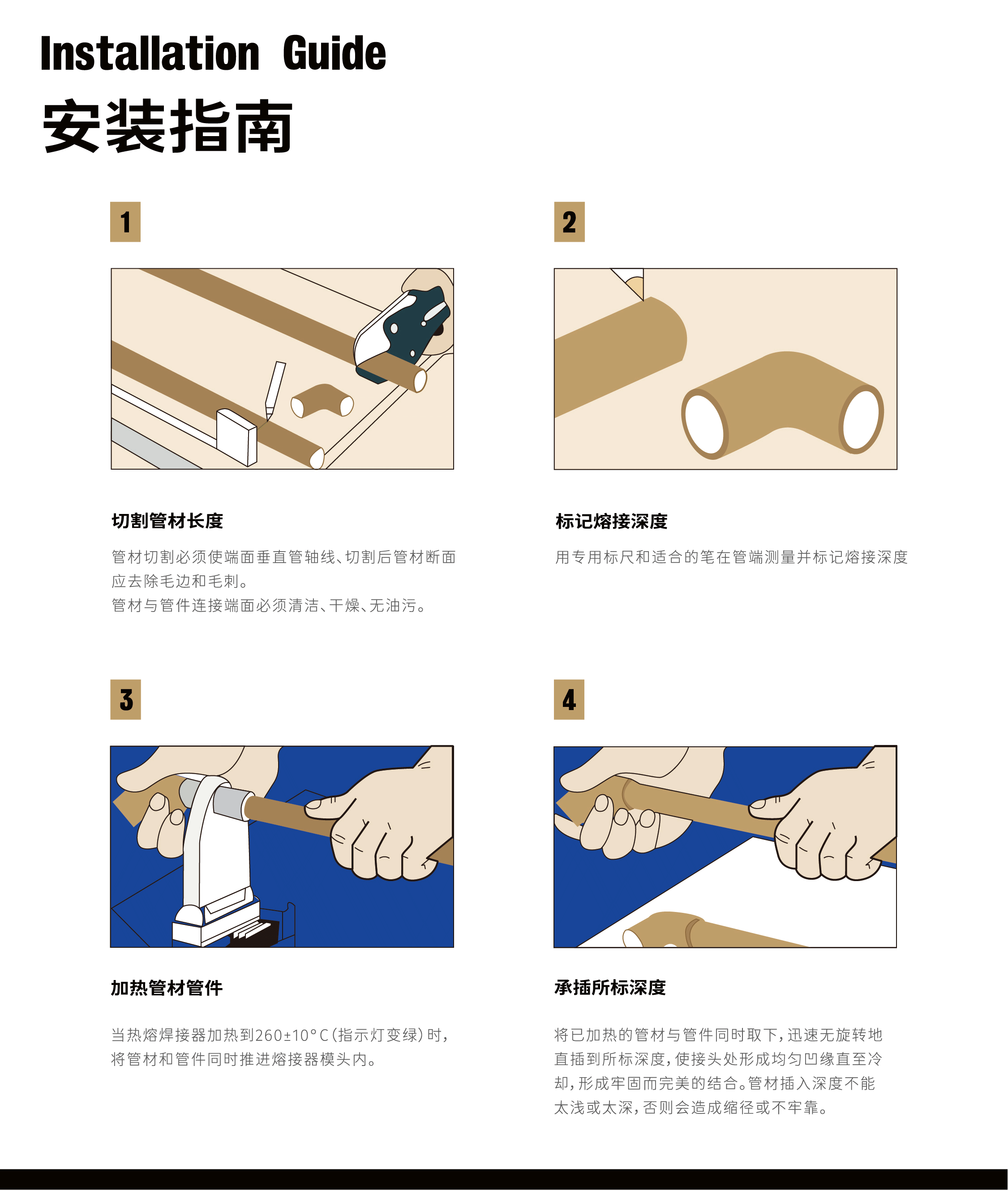 Installation Guide
安装指南

1

切割管材长度

管材切割必须使端面垂直管轴线、切割后管材断面应去除毛边和毛刺。
管材与管件连接端面必须清洁、干燥、无油污。

2

标记熔接深度

用专用标尺和适合的笔在管端测量并标记熔接深度

3

加热管材管件

当热熔焊接器加热到260±10°C(指示灯变绿)时，将管材和管件同时推进熔接器模头内。

4

承插所标深度

将已加热的管材与管件同时取下，迅速无旋转地直插到所标深度，使接头处形成均匀凹缘直至冷却，形成牢固而完美的结合。管材插入深度不能太浅或太深，否则会造成缩径或不牢靠。