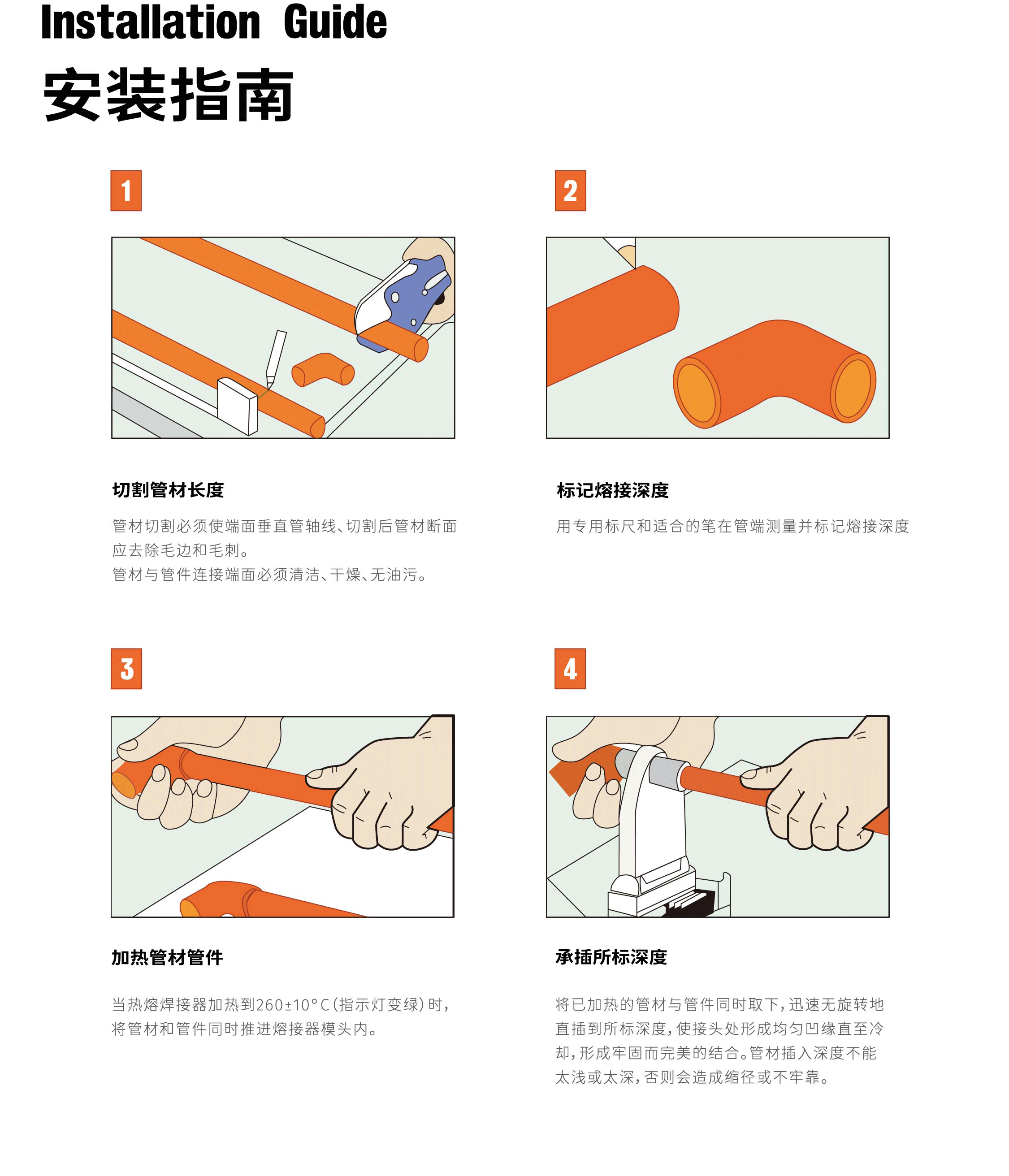 Installation Guide

安装指南

1

切割管材长度

管材切割必须使端面垂直管轴线、切割后管材断面应去除毛边和毛刺。
管材与管件连接端面必须清洁、干燥、无油污。

2

标记熔接深度

用专用标尺和适合的笔在管端测量并标记熔接深度

3

加热管材管件

当热熔焊接器加热到260±10°C(指示灯变绿)时，将管材和管件同时推进熔接器模头内。

4

承插所标深度

将已加热的管材与管件同时取下，迅速无旋转地直插到所标深度，使接头处形成均匀凹缘直至冷却，形成牢固而完美的结合。管材插入深度不能太浅或太深，否则会造成缩径或不牢靠。